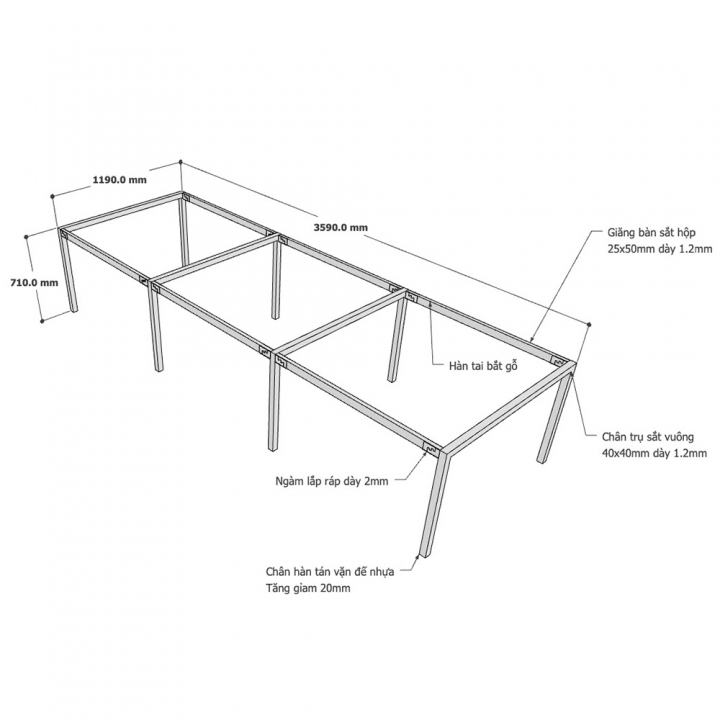 1190.0 mm

3590.0 mm

710.0 mm

Giằng bàn sắt hộp
25x50mm dày 1.2mm

Hàn tai bắt gỗ

Chân trụ sắt vuông
40x40mm dày 1.2mm

Ngàm lắp ráp dày 2mm

Chân hàn tán vặn đế nhựa
Tăng giam 20mm