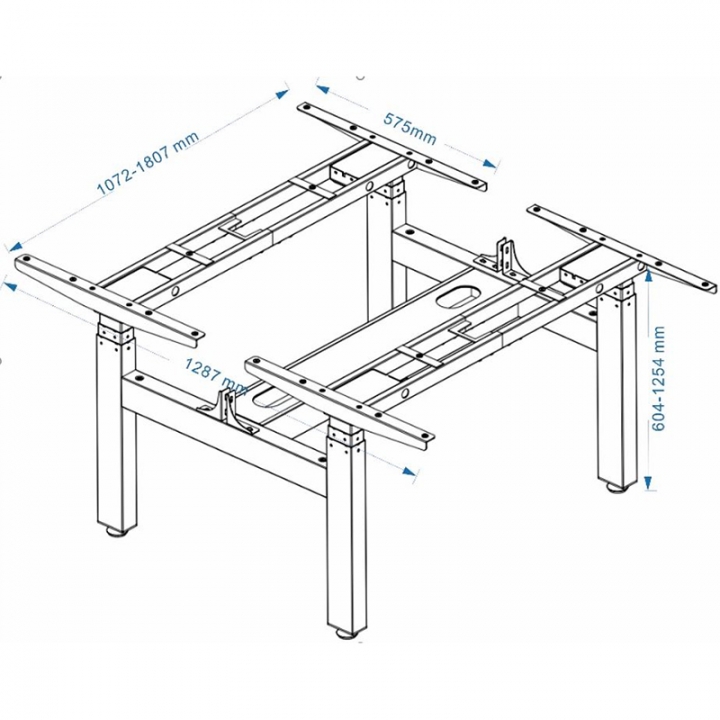 1072-1807 mm

575mm

1287 mm

604-1254 mm